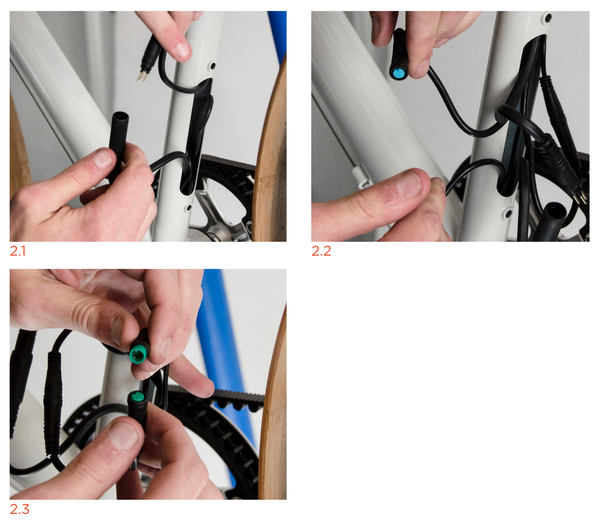 2.1

2.2

2.3